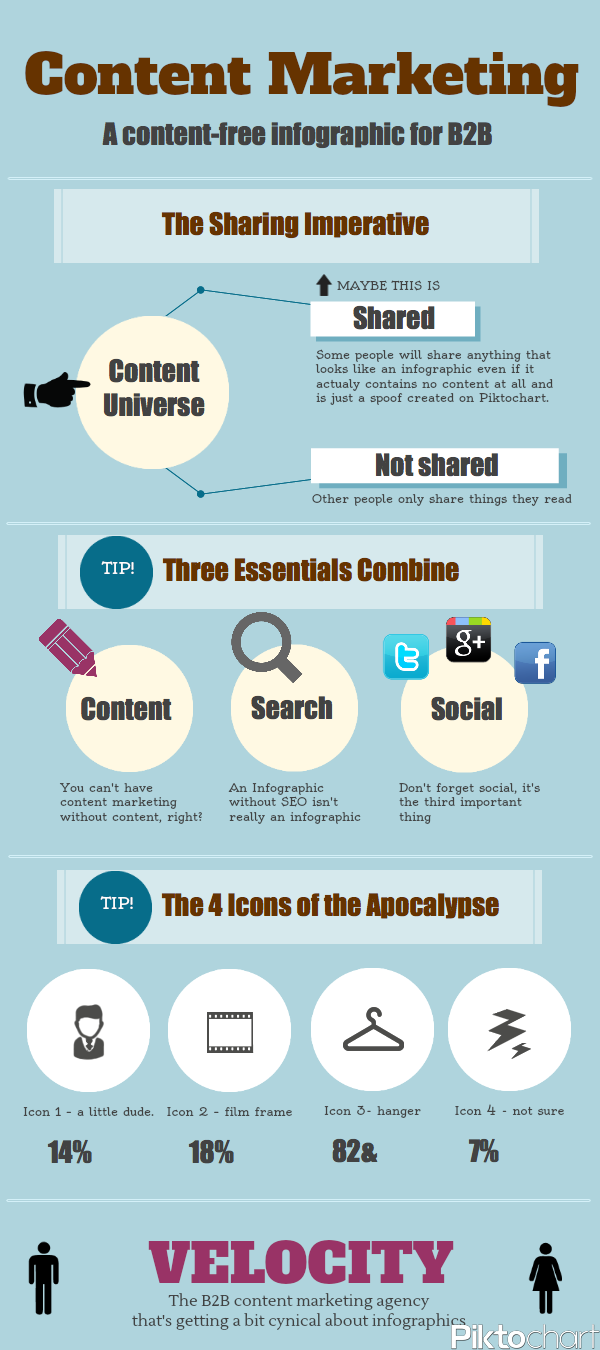 Content Marketing

A content-free infographic for B2B

The Sharing Imperative

Content Universe

MAYBE THIS IS

Shared

Some people will share anything that looks like an infographic even if it actualy contains no content at all and is just a spoof created on Piktochart.

Not shared

Other people only share things they read

TIP!

Three Essentials Combine

Content

You can't have content marketing without content, right?

Search

An Infographic without SEO isn't really an infographic

g+

f

Social

Don't forget social, it's the third important thing

TIP!

The 4 Icons of the Apocalypse

Icon 1 - a little dude.

14%

Icon 2 - film frame

18%

Icon 3- hanger

82&

Icon 4 - not sure

7%

VELOCITY

The B2B content marketing agency that's getting a bit cynical about infographics

Piktochart